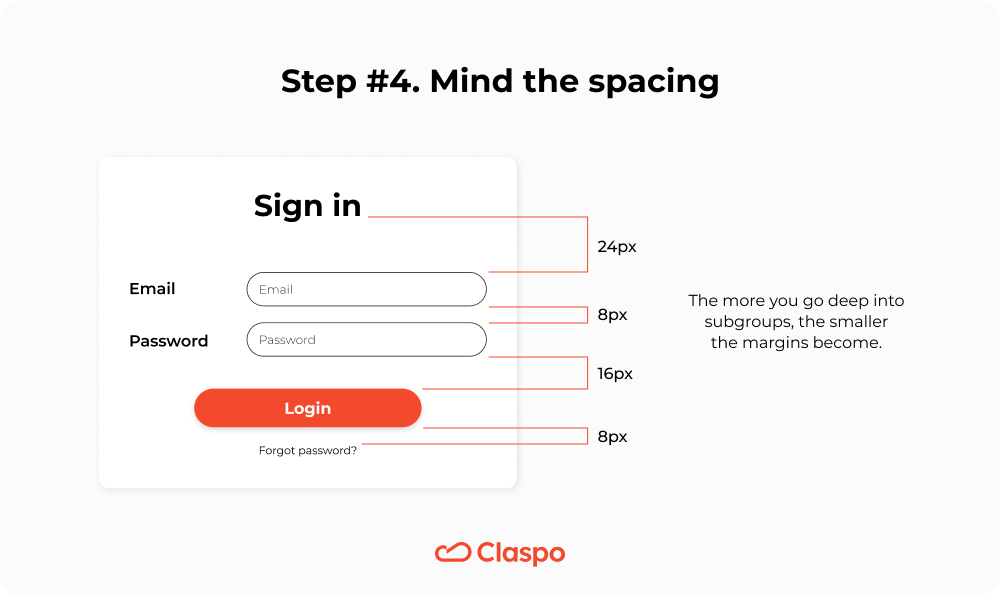 Step #4. Mind the spacing

Sign in

Email

Email

Password

Password

Login

Forgot password?

24px

8px

16px

8px

The more you go deep into subgroups, the smaller the margins become.

Claspo