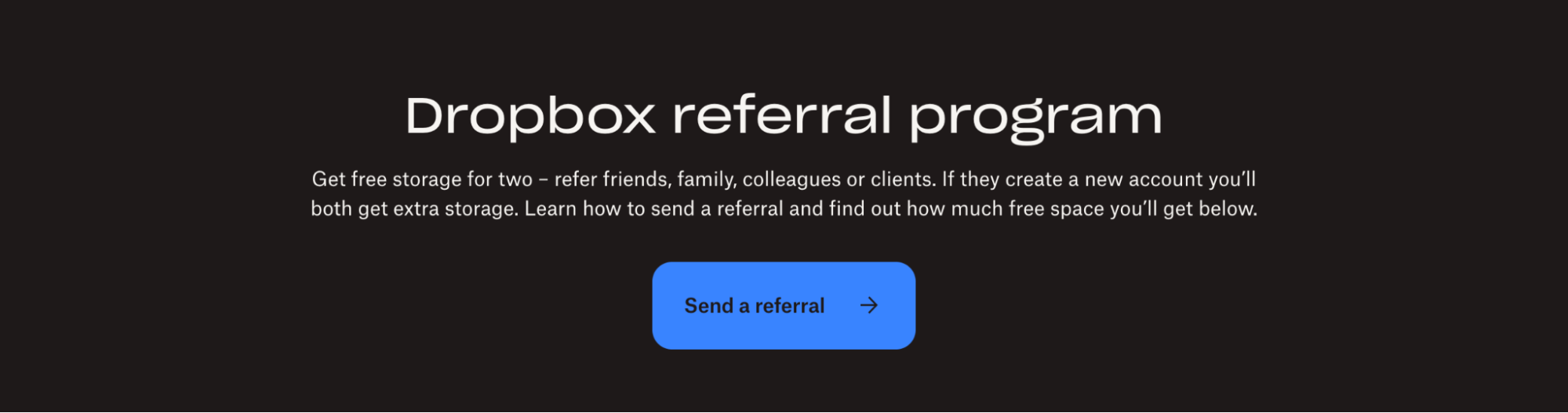 Dropbox referral program

Get free storage for two – refer friends, family, colleagues or clients. If they create a new account you'll both get extra storage. Learn how to send a referral and find out how much free space you'll get below.

Send a referral →